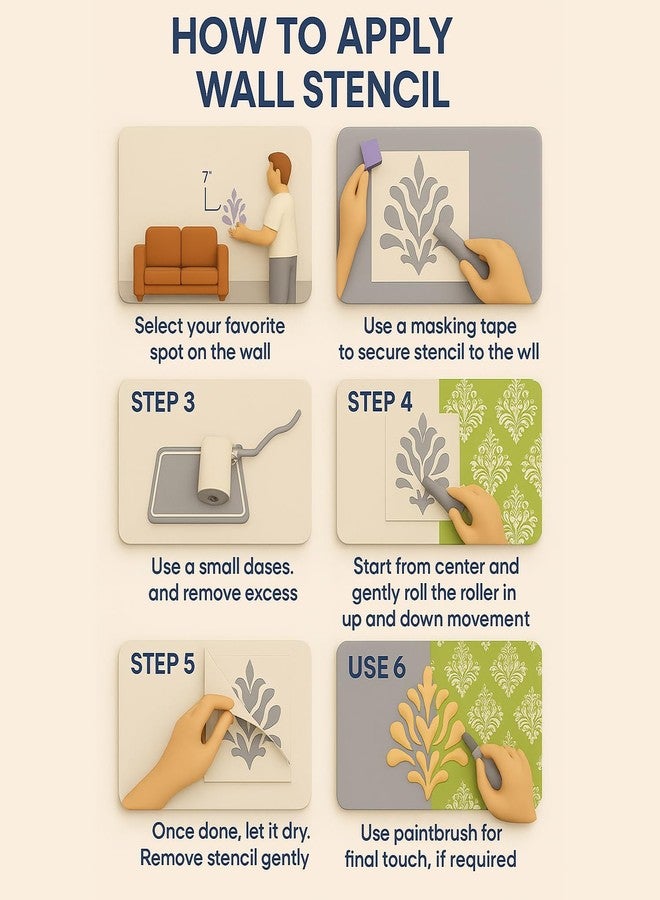 HOW TO APPLY WALL STENCIL

7"

Select your favorite spot on the wall

Use a masking tape to secure stencil to the wll

STEP 3

Use a small dases. and remove excess

STEP 4

Start from center and gently roll the roller in up and down movement

STEP 5

Once done, let it dry. Remove stencil gently

USE 6

Use paintbrush for final touch, if required